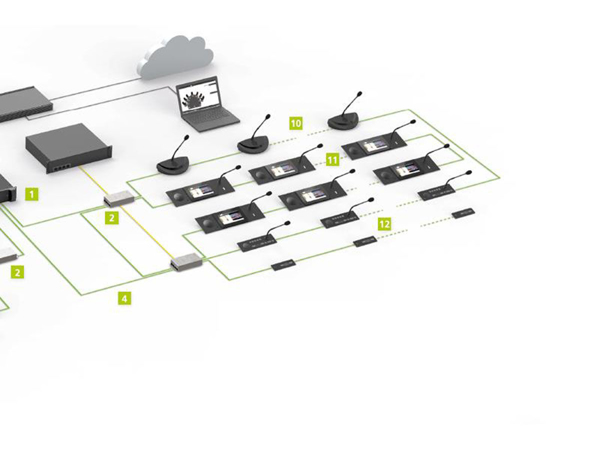 10
11
1
2
12
2
4